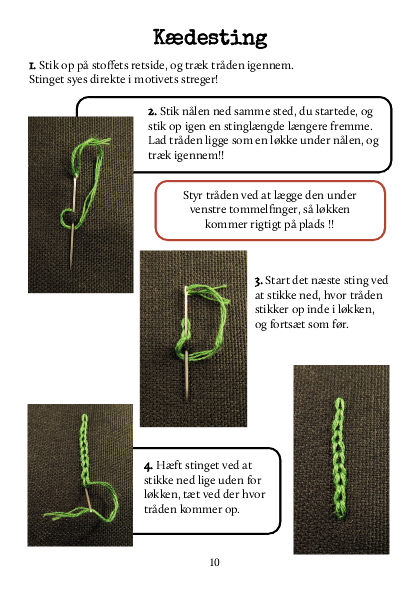 Kædesting

1. Stik op på stoffets retside, og træk tråden igennem. Stinget syes direkte i motivets streger!

2. Stik nålen ned samme sted, du startede, og stik op igen en stinglængde længere fremme. Lad tråden ligge som en løkke under nålen, og træk igennem!!

Styr tråden ved at lægge den under venstre tommelfinger, så løkken kommer rigtigt på plads !!

3. Start det næste sting ved at stikke ned, hvor tråden stikker op inde i løkken, og fortsæt som før.

4. Hæft stinget ved at stikke ned lige uden for løkken, tæt ved der hvor tråden kommer op.

10